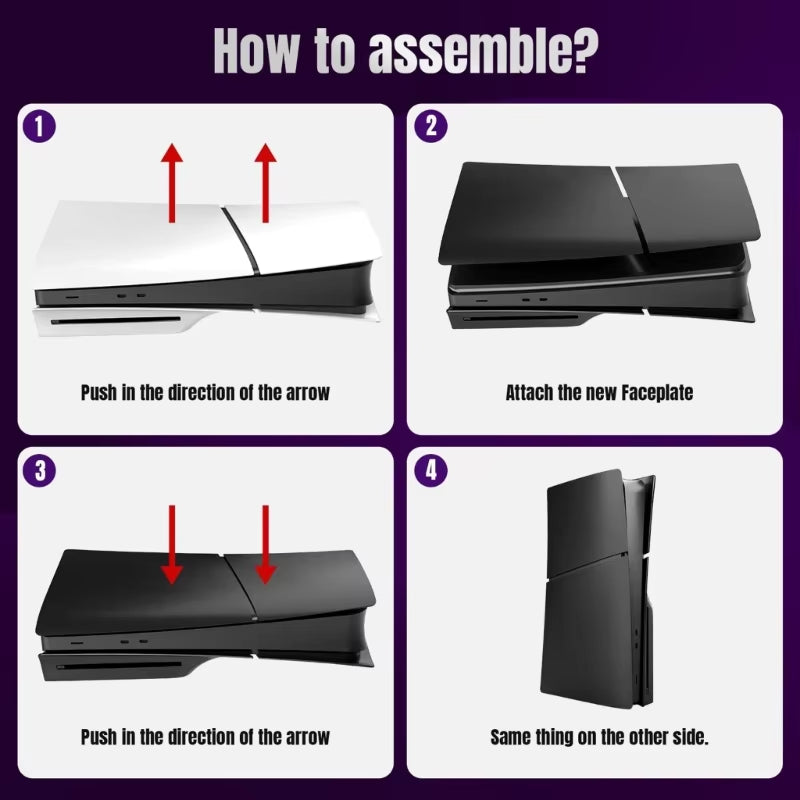 How to assemble?

1

Push in the direction of the arrow

2

Attach the new Faceplate

3

Push in the direction of the arrow

4

Same thing on the other side.