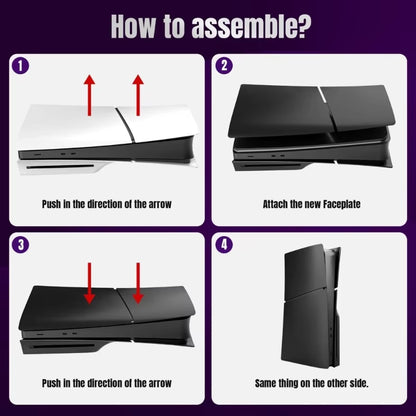 How to assemble?

1

Push in the direction of the arrow

2

Attach the new Faceplate

3

Push in the direction of the arrow

4

Same thing on the other side.